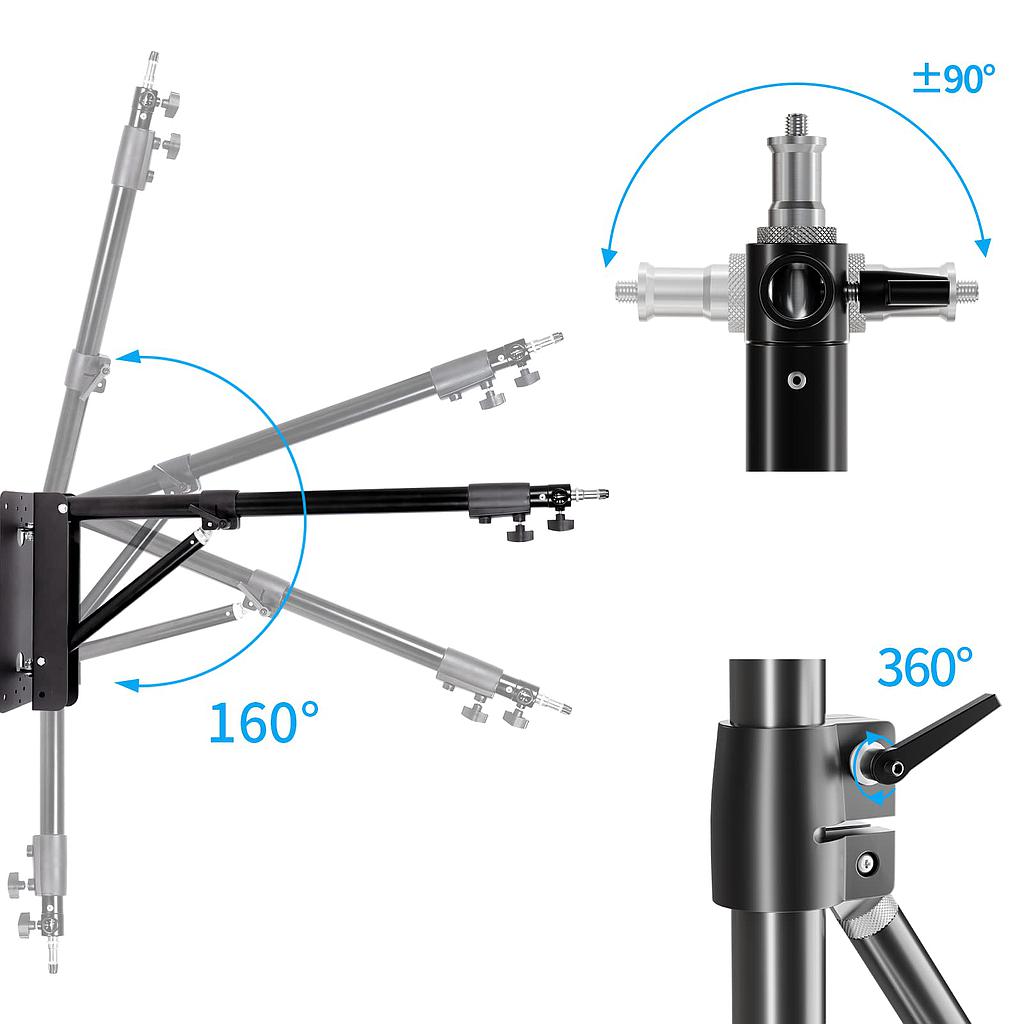 ±90°

160°

360°